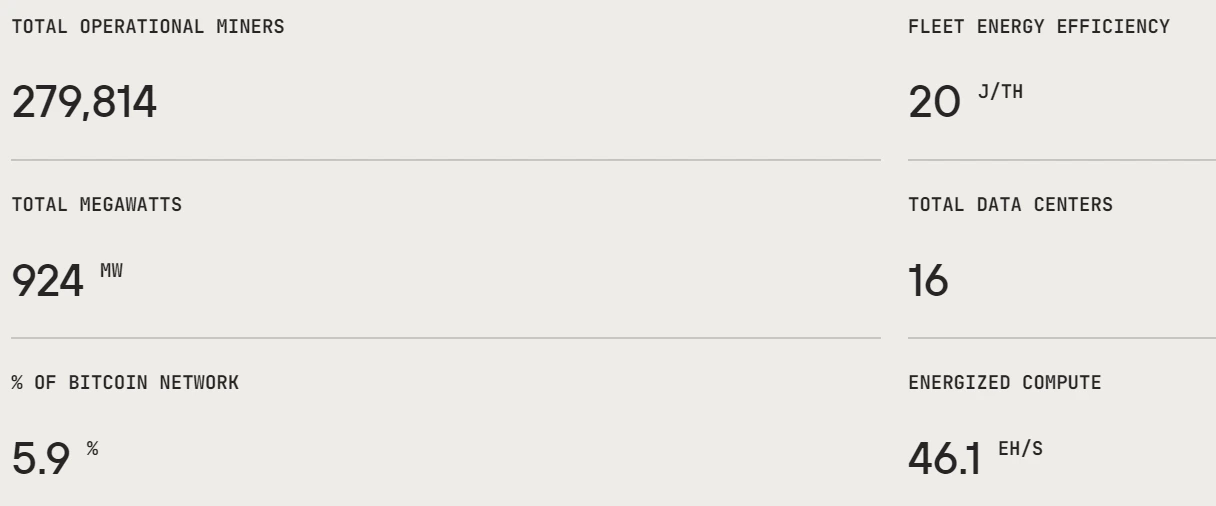 TOTAL OPERATIONAL MINERS

279,814

TOTAL MEGAWATTS

924 MW

% OF BITCOIN NETWORK

5.9 %

FLEET ENERGY EFFICIENCY

20 J/TH

TOTAL DATA CENTERS

16

ENERGIZED COMPUTE

46.1 EH/S